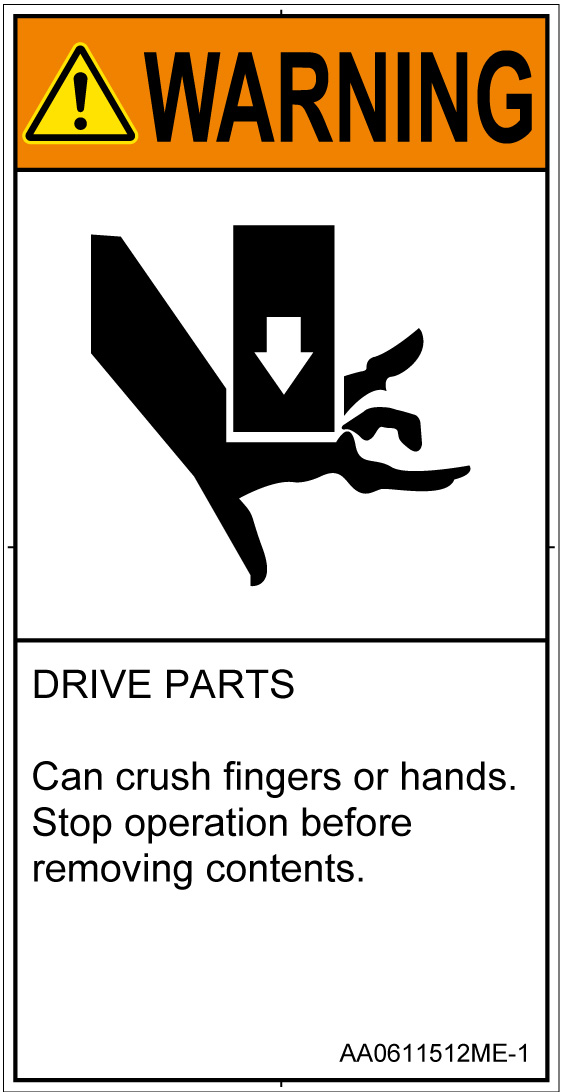 WARNING

DRIVE PARTS

Can crush fingers or hands. Stop operation before removing contents.

AA0611512ME-1