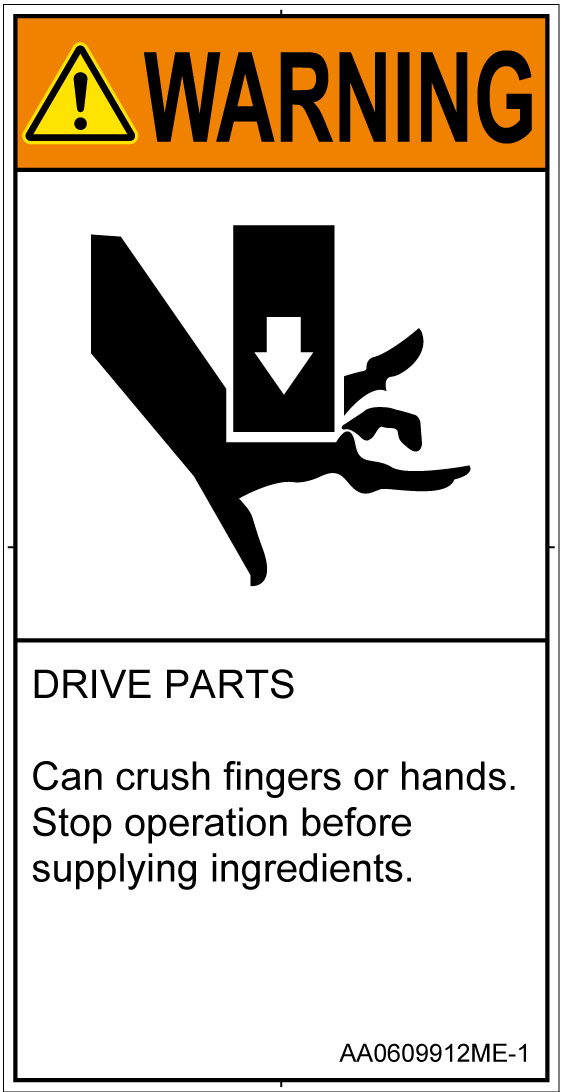 WARNING

DRIVE PARTS

Can crush fingers or hands. Stop operation before supplying ingredients.

AA0609912ME-1