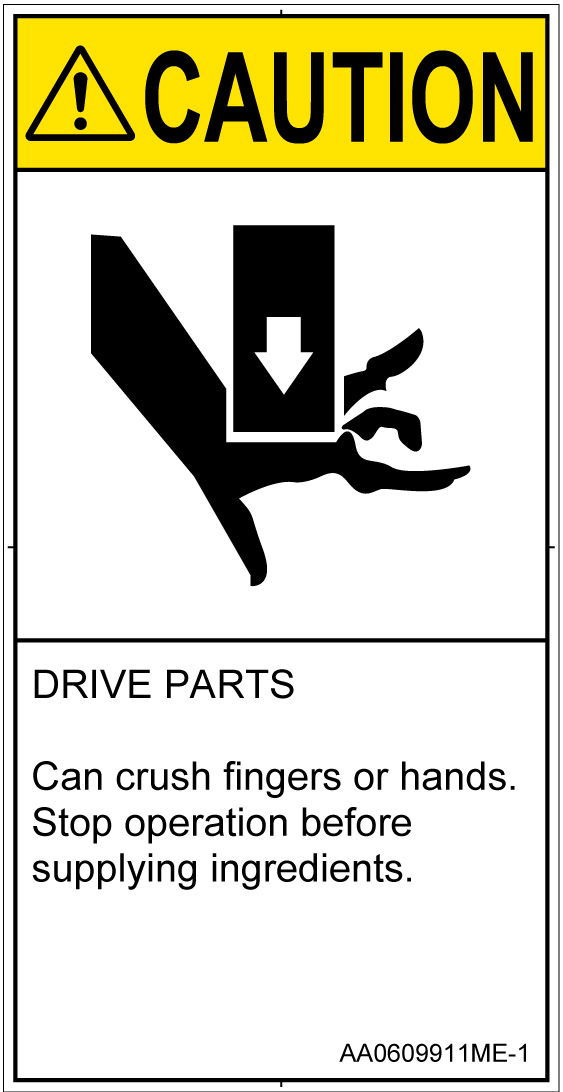 CAUTION

DRIVE PARTS

Can crush fingers or hands. Stop operation before supplying ingredients.

AA0609911ME-1