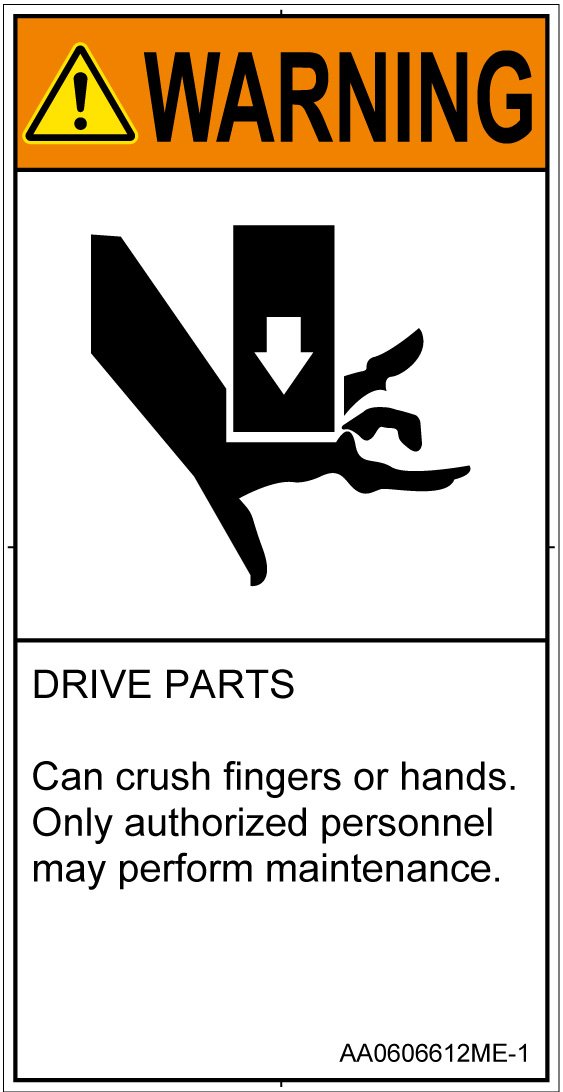 WARNING

DRIVE PARTS

Can crush fingers or hands. Only authorized personnel may perform maintenance.

AA0606612ME-1