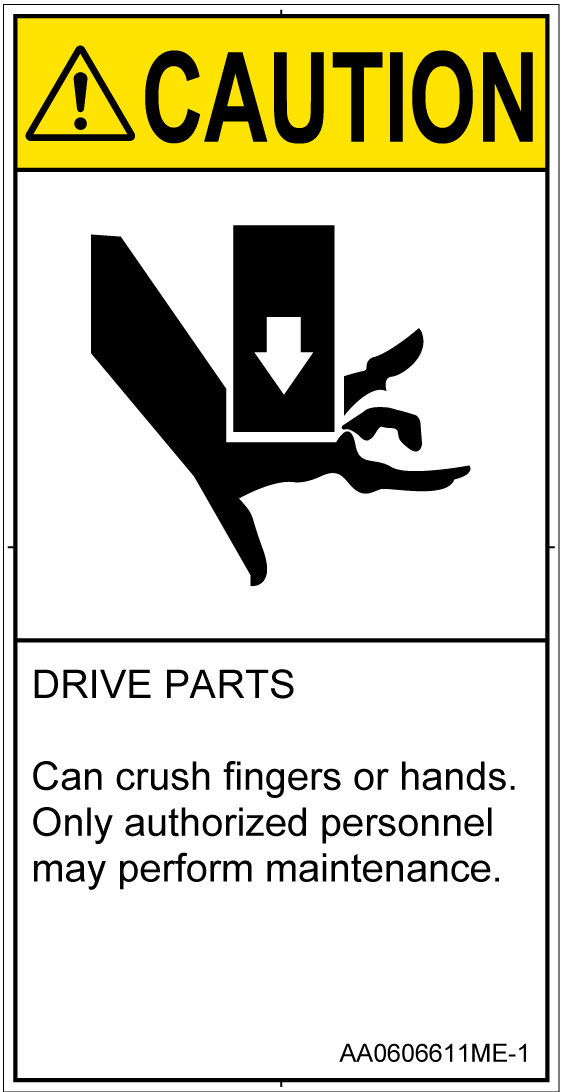 CAUTION

DRIVE PARTS

Can crush fingers or hands. Only authorized personnel may perform maintenance.

AA0606611ME-1