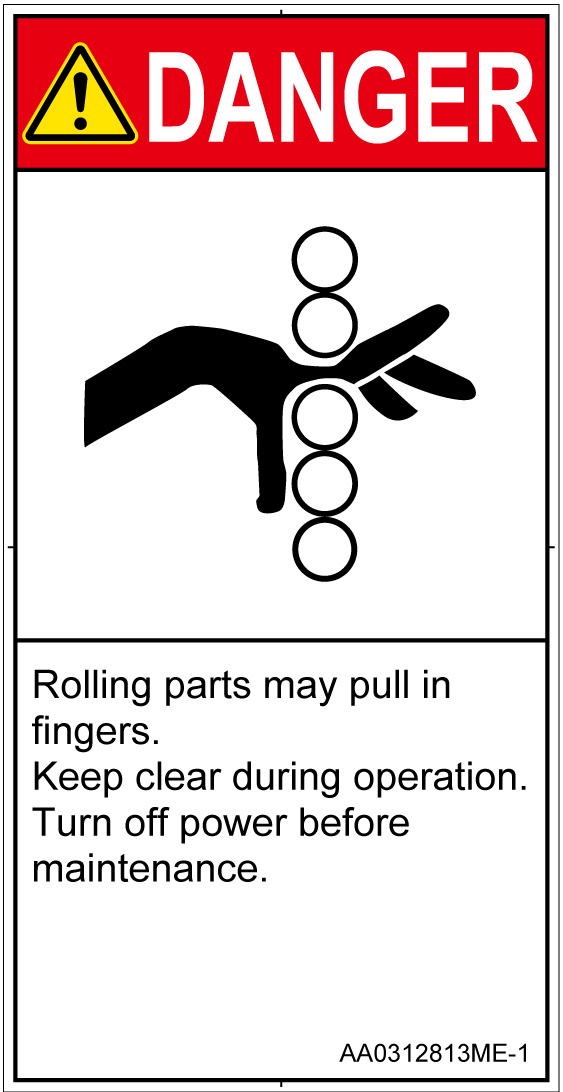 DANGER

Rolling parts may pull in fingers.
Keep clear during operation.
Turn off power before maintenance.

AA0312813ME-1