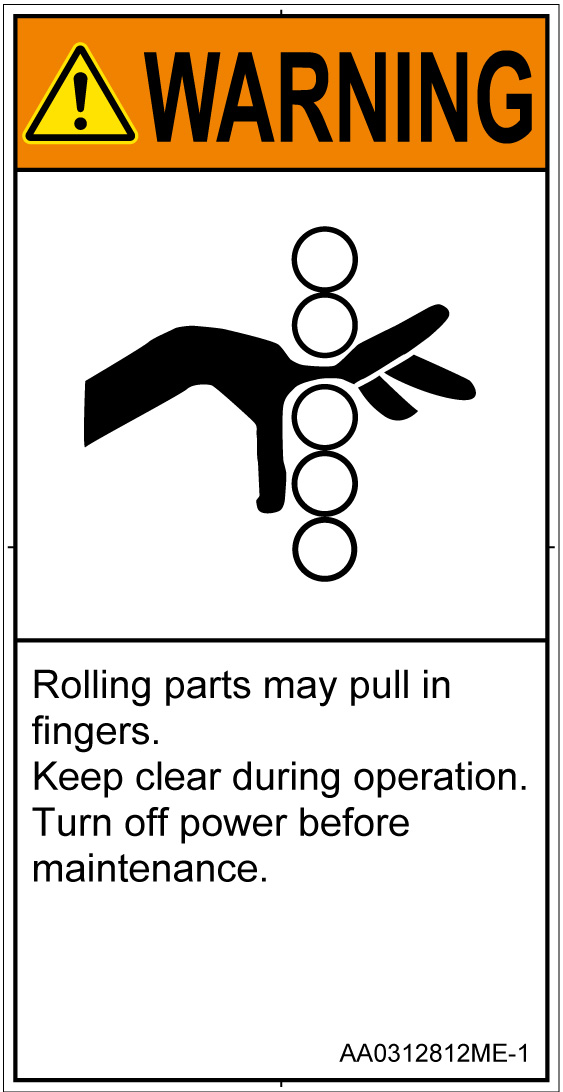 WARNING

Rolling parts may pull in fingers.
Keep clear during operation.
Turn off power before maintenance.

AA0312812ME-1