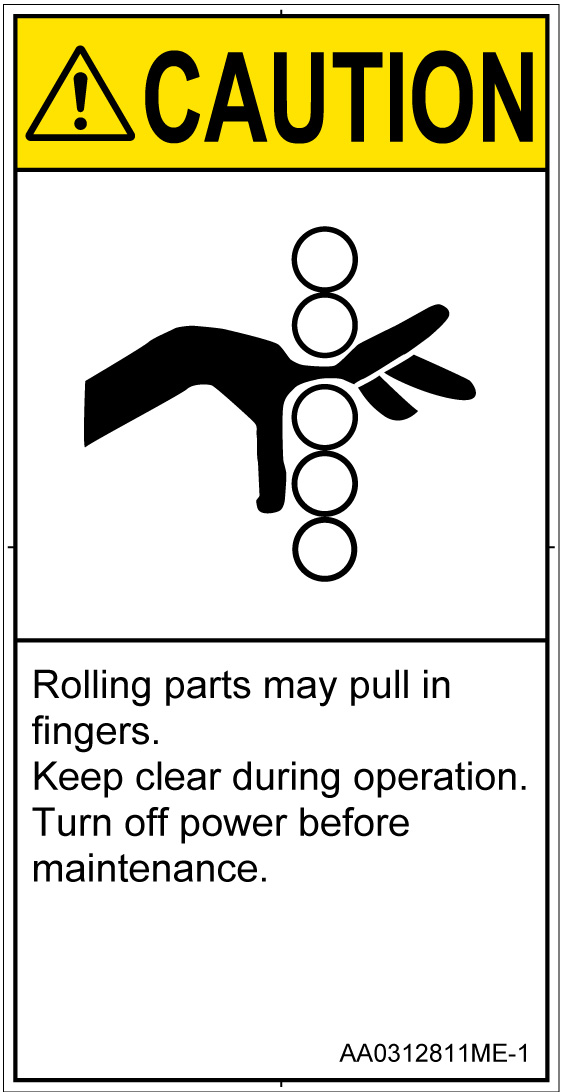 CAUTION

Rolling parts may pull in fingers.
Keep clear during operation.
Turn off power before maintenance.

AA0312811ME-1